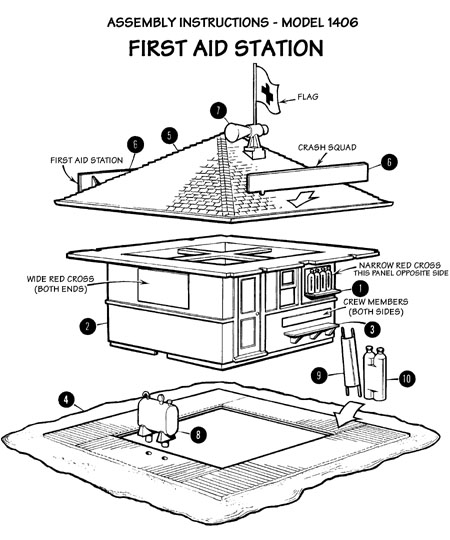 ASSEMBLY INSTRUCTIONS - MODEL 1406

FIRST AID STATION

FLAG

7

5

6

FIRST AID STATION

CRASH SQUAD

6

WIDE RED CROSS (BOTH ENDS)

NARROW RED CROSS THIS PANEL OPPOSITE SIDE

1

CREW MEMBERS (BOTH SIDES)

2

3

9

10

4

8